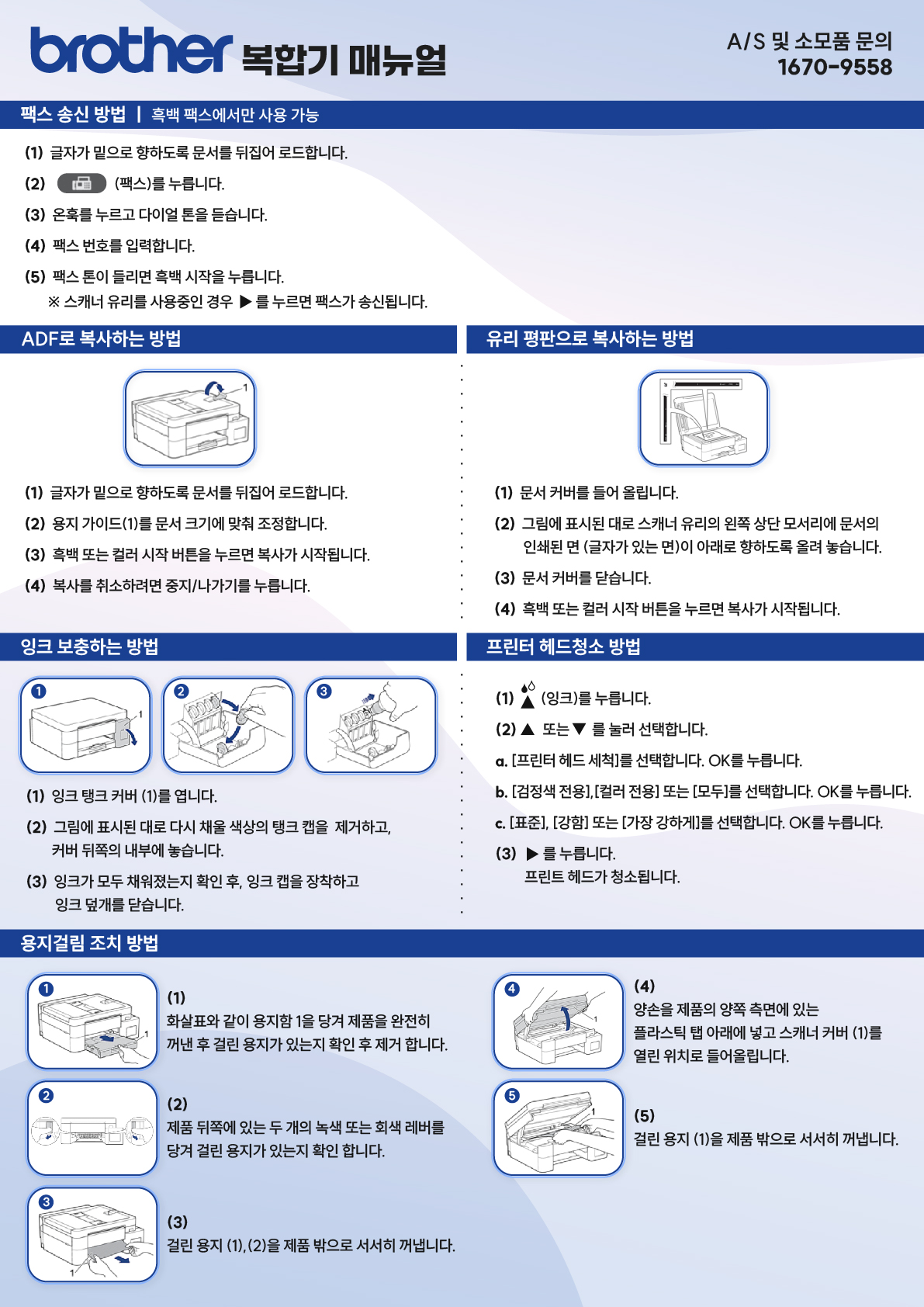 brother 복합기 매뉴얼

A/S 및 소모품 문의
1670-9558

팩스 송신 방법 | 흑백 팩스에서만 사용 가능

(1) 글자가 밑으로 향하도록 문서를 뒤집어 로드합니다.

(2) (팩스)를 누릅니다.

(3) 온훅를 누르고 다이얼 톤을 듣습니다.

(4) 팩스 번호를 입력합니다.

(5) 팩스 톤이 들리면 흑백 시작을 누릅니다.
※ 스캐너 유리를 사용중인 경우 ▶ 를 누르면 팩스가 송신됩니다.

ADF로 복사하는 방법

1

(1) 글자가 밑으로 향하도록 문서를 뒤집어 로드합니다.

(2) 용지 가이드(1)를 문서 크기에 맞춰 조정합니다.

(3) 흑백 또는 컬러 시작 버튼을 누르면 복사가 시작됩니다.

(4) 복사를 취소하려면 중지/나가기를 누릅니다.

유리 평판으로 복사하는 방법

(1) 문서 커버를 들어 올립니다.

(2) 그림에 표시된 대로 스캐너 유리의 왼쪽 상단 모서리에 문서의 인쇄된 면 (글자가 있는 면)이 아래로 향하도록 올려 놓습니다.

(3) 문서 커버를 닫습니다.

(4) 흑백 또는 컬러 시작 버튼을 누르면 복사가 시작됩니다.

잉크 보충하는 방법

1
1
2
3

(1) 잉크 탱크 커버 (1)를 엽니다.

(2) 그림에 표시된 대로 다시 채울 색상의 탱크 캡을 제거하고, 커버 뒤쪽의 내부에 놓습니다.

(3) 잉크가 모두 채워졌는지 확인 후, 잉크 캡을 장착하고 잉크 덮개를 닫습니다.

프린터 헤드청소 방법

(1) (잉크)를 누릅니다.

(2) ▲ 또는 ▼ 를 눌러 선택합니다.

a. [프린터 헤드 세척]를 선택합니다. OK를 누릅니다.

b. [검정색 전용],[컬러 전용] 또는 [모두]를 선택합니다. OK를 누릅니다.

c. [표준], [강함] 또는 [가장 강하게]를 선택합니다. OK를 누릅니다.

(3) ▶ 를 누릅니다.
프린트 헤드가 청소됩니다.

용지걸림 조치 방법

1
1

(1)
화살표와 같이 용지함 1을 당겨 제품을 완전히 꺼낸 후 걸린 용지가 있는지 확인 후 제거 합니다.

2

(2)
제품 뒤쪽에 있는 두 개의 녹색 또는 회색 레버를 당겨 걸린 용지가 있는지 확인 합니다.

3
1

(3)
걸린 용지 (1),(2)을 제품 밖으로 서서히 꺼냅니다.

4
1

(4)
양손을 제품의 양쪽 측면에 있는 플라스틱 탭 아래에 넣고 스캐너 커버 (1)를 열린 위치로 들어올립니다.

5
1

(5)
걸린 용지 (1)을 제품 밖으로 서서히 꺼냅니다.